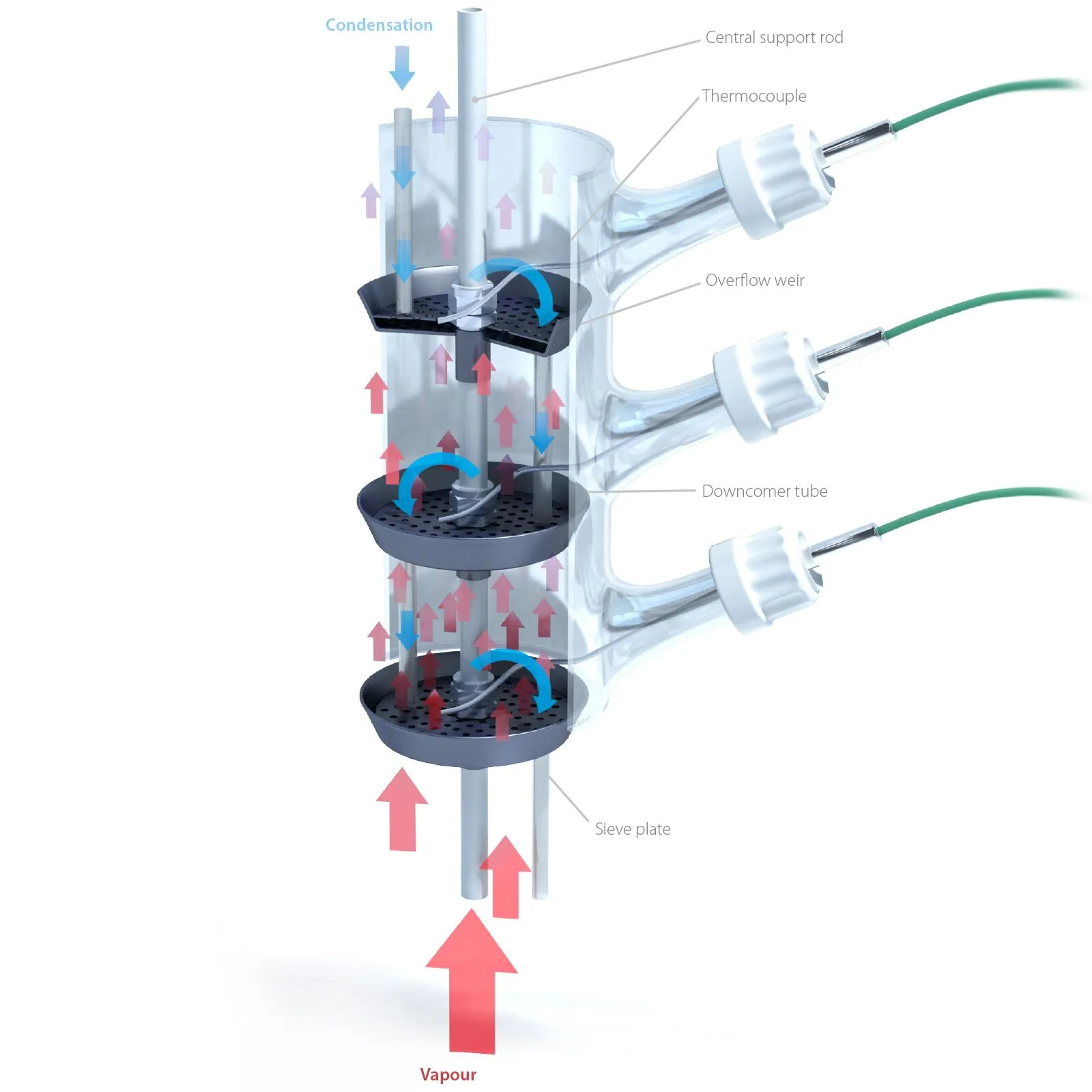 Condensation

Central support rod

Thermocouple

Overflow weir

Downcomer tube

Sieve plate

Vapour